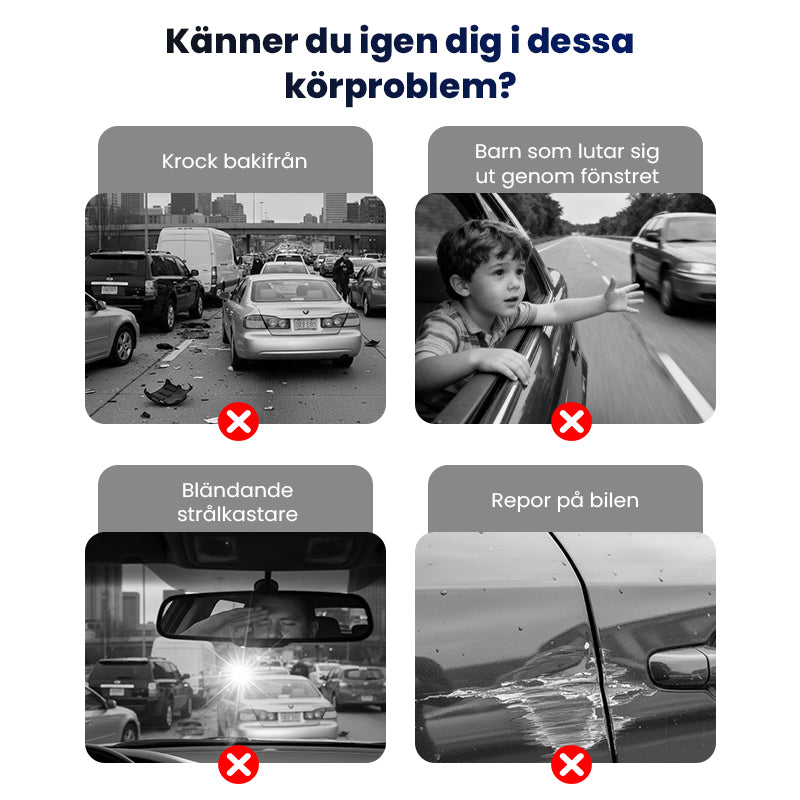 Känner du igen dig i dessa körproblem?

Krock bakifrån

Barn som lutar sig ut genom fönstret

Bländande strålkastare

Repor på bilen