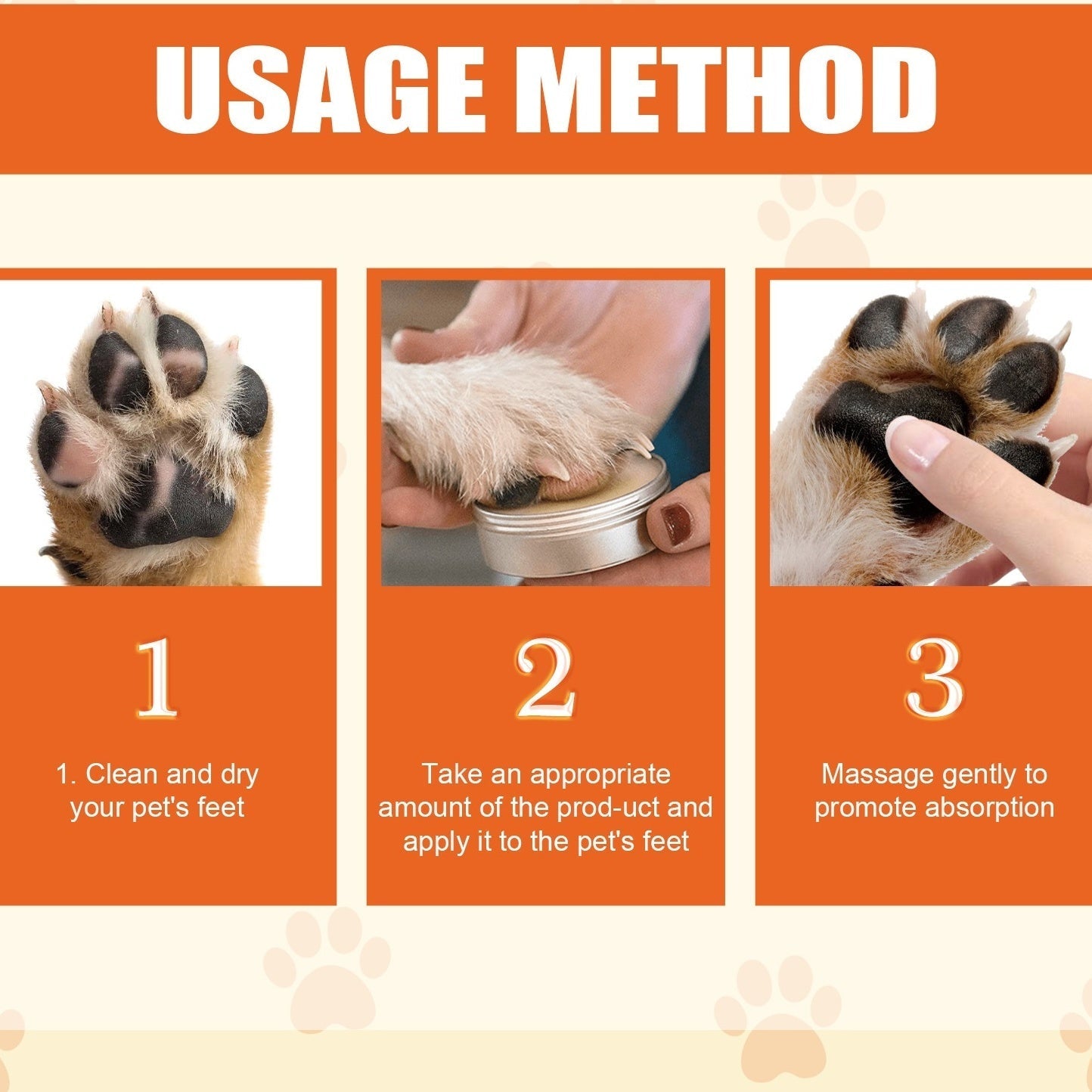 USAGE METHOD

1

1. Clean and dry your pet's feet

2

Take an appropriate amount of the prod-uct and apply it to the pet's feet

3

Massage gently to promote absorption