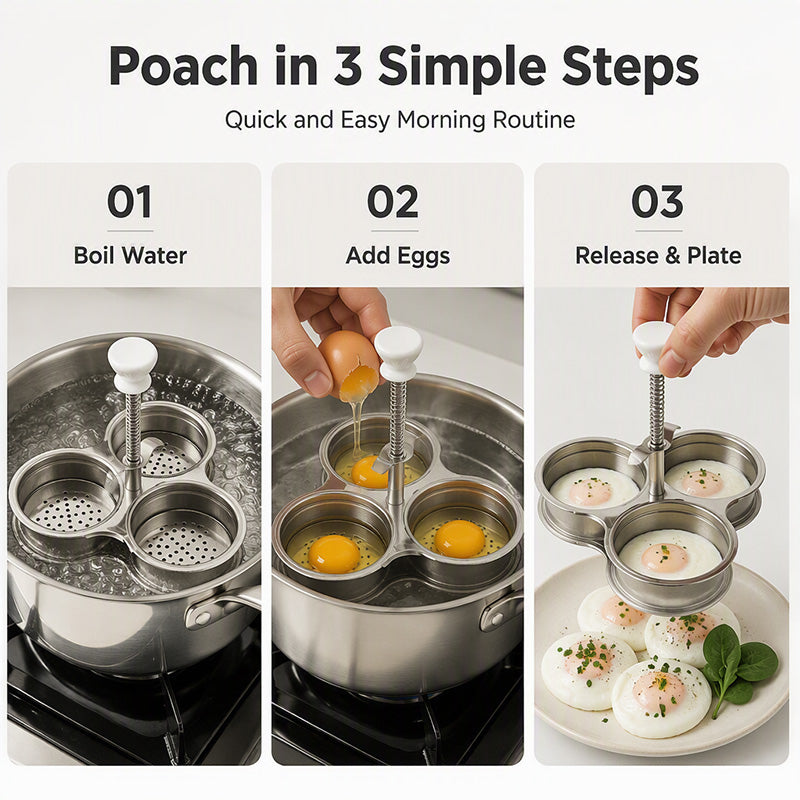 Poach in 3 Simple Steps

Quick and Easy Morning Routine

01
Boil Water

02
Add Eggs

03
Release & Plate